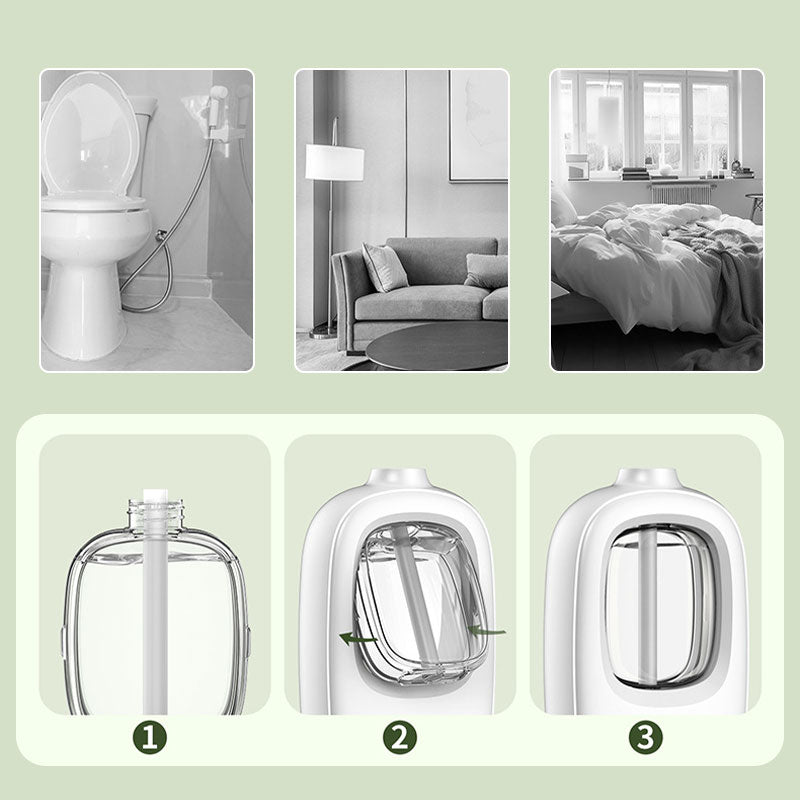 1

2

3